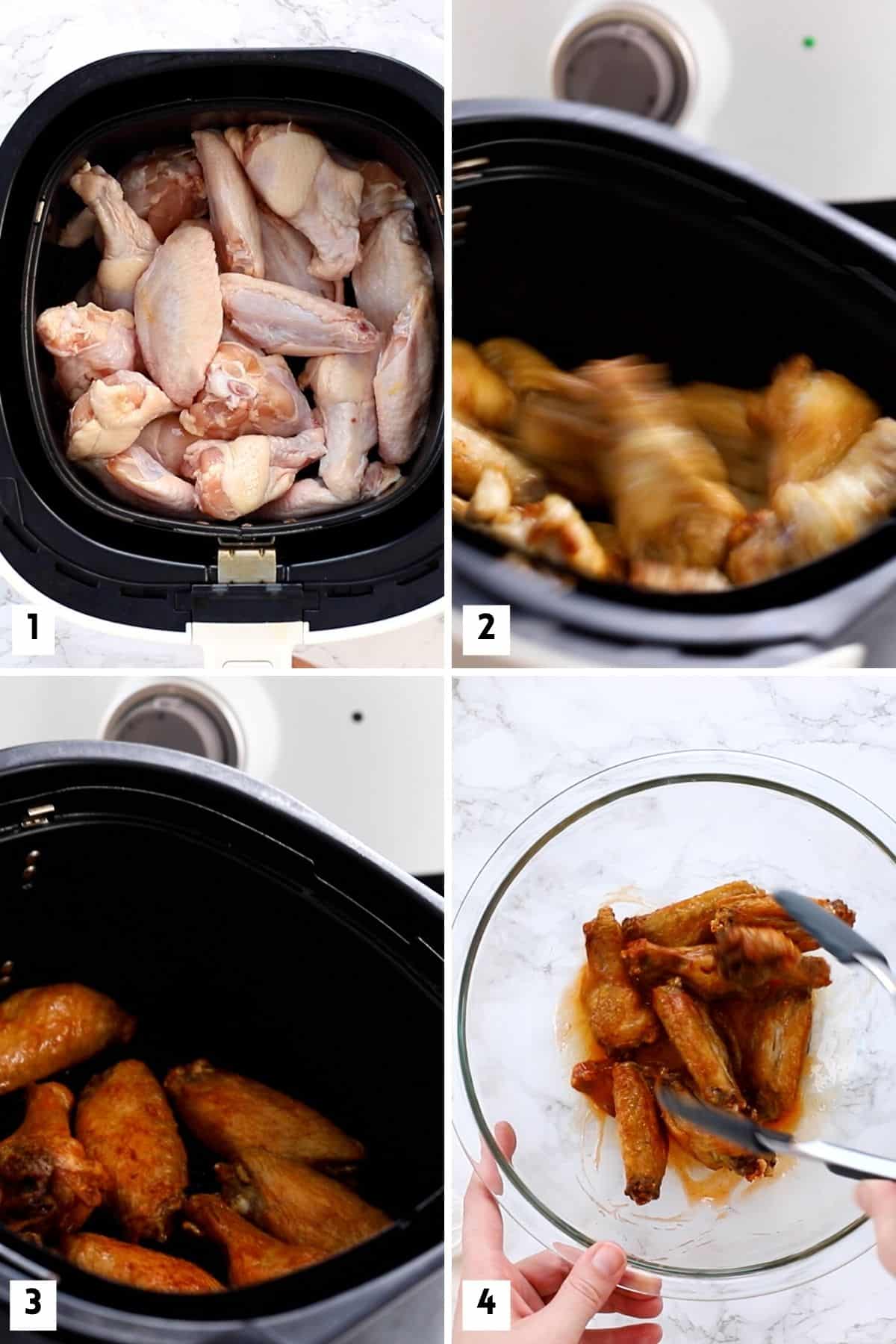 1

2

3

4